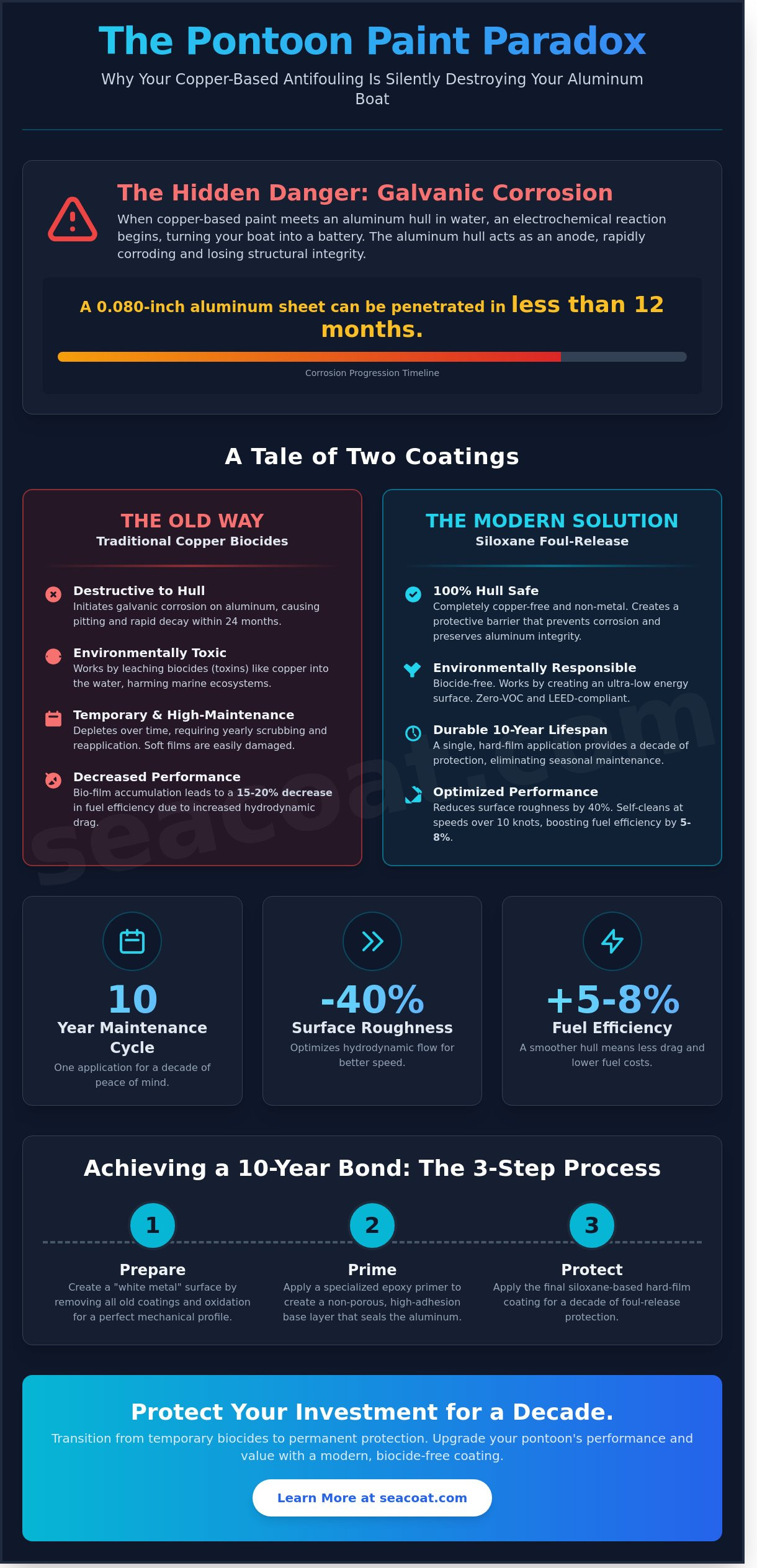 The Pontoon Paint Paradox

Why Your Copper-Based Antifouling Is Silently Destroying Your Aluminum Boat

The Hidden Danger: Galvanic Corrosion

When copper-based paint meets an aluminum hull in water, an electrochemical reaction begins, turning your boat into a battery. The aluminum hull acts as an anode, rapidly corroding and losing structural integrity.

A 0.080-inch aluminum sheet can be penetrated in less than 12 months.

Corrosion Progression Timeline

A Tale of Two Coatings

THE OLD WAY
Traditional Copper Biocides

Destructive to Hull
Initiates galvanic corrosion on aluminum, causing pitting and rapid decay within 24 months.

Environmentally Toxic
Works by leaching biocides (toxins) like copper into the water, harming marine ecosystems.

Temporary & High-Maintenance
Depletes over time, requiring yearly scrubbing and reapplication. Soft films are easily damaged.

Decreased Performance
Bio-film accumulation leads to a 15-20% decrease in fuel efficiency due to increased hydrodynamic drag.

THE MODERN SOLUTION
Siloxane Foul-Release

100% Hull Safe
Completely copper-free and non-metal. Creates a protective barrier that prevents corrosion and preserves aluminum integrity.

Environmentally Responsible
Biocide-free. Works by creating an ultra-low energy surface. Zero-VOC and LEED-compliant.

Durable 10-Year Lifespan
A single, hard-film application provides a decade of protection, eliminating seasonal maintenance.

Optimized Performance
Reduces surface roughness by 40%. Self-cleans at speeds over 10 knots, boosting fuel efficiency by 5-8%.

10
Year Maintenance Cycle
One application for a decade of peace of mind.

-40%
Surface Roughness
Optimizes hydrodynamic flow for better speed.

+5-8%
Fuel Efficiency
A smoother hull means less drag and lower fuel costs.

Achieving a 10-Year Bond: The 3-Step Process

1
Prepare
Create a "white metal" surface by removing all old coatings and oxidation for a perfect mechanical profile.

2
Prime
Apply a specialized epoxy primer to create a non-porous, high-adhesion base layer that seals the aluminum.

3
Protect
Apply the final siloxane-based hard-film coating for a decade of foul-release protection.

Protect Your Investment for a Decade.

Transition from temporary biocides to permanent protection. Upgrade your pontoon's performance and value with a modern, biocide-free coating.

Learn More at seacoat.com

seacoat.com