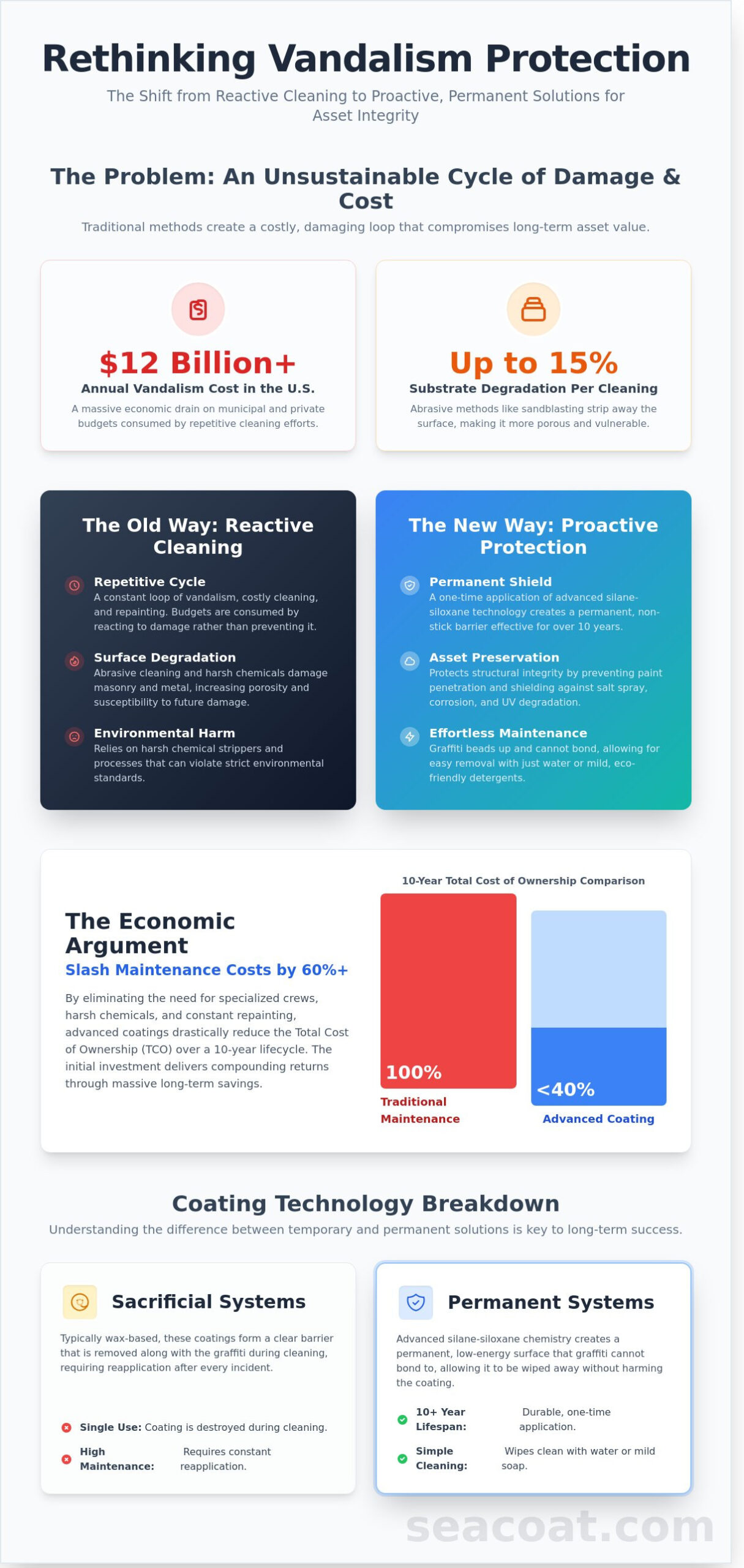 Rethinking Vandalism Protection

The Shift from Reactive Cleaning to Proactive, Permanent Solutions for Asset Integrity

The Problem: An Unsustainable Cycle of Damage & Cost

Traditional methods create a costly, damaging loop that compromises long-term asset value.

$12 Billion+
Annual Vandalism Cost in the U.S.
A massive economic drain on municipal and private budgets consumed by repetitive cleaning efforts.

Up to 15%
Substrate Degradation Per Cleaning
Abrasive methods like sandblasting strip away the surface, making it more porous and vulnerable.

The Old Way: Reactive Cleaning

Repetitive Cycle
A constant loop of vandalism, costly cleaning, and repainting. Budgets are consumed by reacting to damage rather than preventing it.

Surface Degradation
Abrasive cleaning and harsh chemicals damage masonry and metal, increasing porosity and susceptibility to future damage.

Environmental Harm
Relies on harsh chemical strippers and processes that can violate strict environmental standards.

The New Way: Proactive Protection

Permanent Shield
A one-time application of advanced silane-siloxane technology creates a permanent, non-stick barrier effective for over 10 years.

Asset Preservation
Protects structural integrity by preventing paint penetration and shielding against salt spray, corrosion, and UV degradation.

Effortless Maintenance
Graffiti beads up and cannot bond, allowing for easy removal with just water or mild, eco-friendly detergents.

The Economic Argument
Slash Maintenance Costs by 60%+
By eliminating the need for specialized crews, harsh chemicals, and constant repainting, advanced coatings drastically reduce the Total Cost of Ownership (TCO) over a 10-year lifecycle. The initial investment delivers compounding returns through massive long-term savings.

10-Year Total Cost of Ownership Comparison
100%
Traditional Maintenance
<40%
Advanced Coating

Coating Technology Breakdown

Understanding the difference between temporary and permanent solutions is key to long-term success.

Sacrificial Systems
Typically wax-based, these coatings form a clear barrier that is removed along with the graffiti during cleaning, requiring reapplication after every incident.

Single Use: Coating is destroyed during cleaning.
High Maintenance: Requires constant reapplication.

Permanent Systems
Advanced silane-siloxane chemistry creates a permanent, low-energy surface that graffiti cannot bond to, allowing it to be wiped away without harming the coating.

10+ Year Lifespan: Durable, one-time application.
Simple Cleaning: Wipes clean with water or mild soap.

seacoat.com